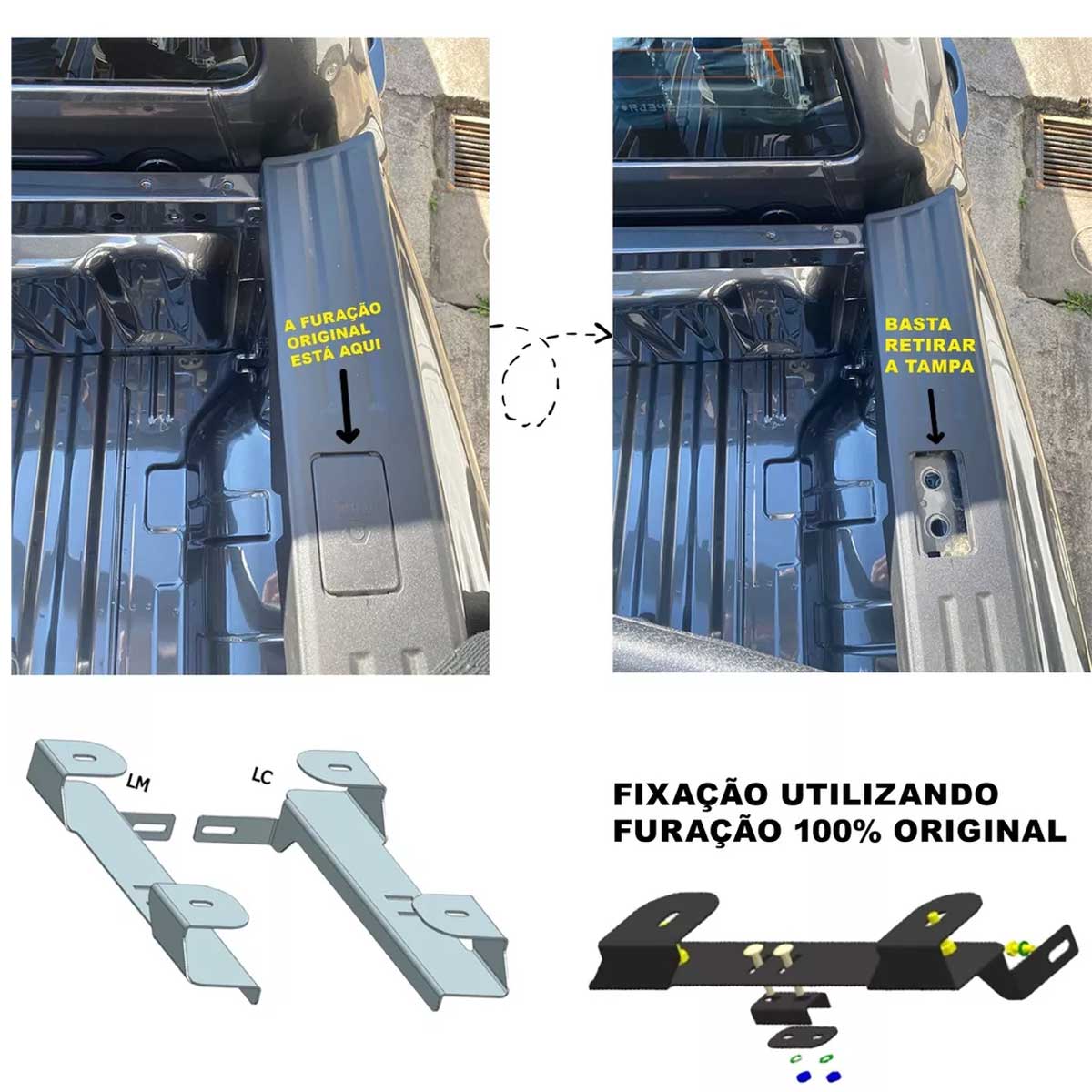 A FURAÇÃO ORIGINAL ESTÁ AQUI

BASTA RETIRAR A TAMPA

LM

LC

FIXAÇÃO UTILIZANDO FURAÇÃO 100% ORIGINAL